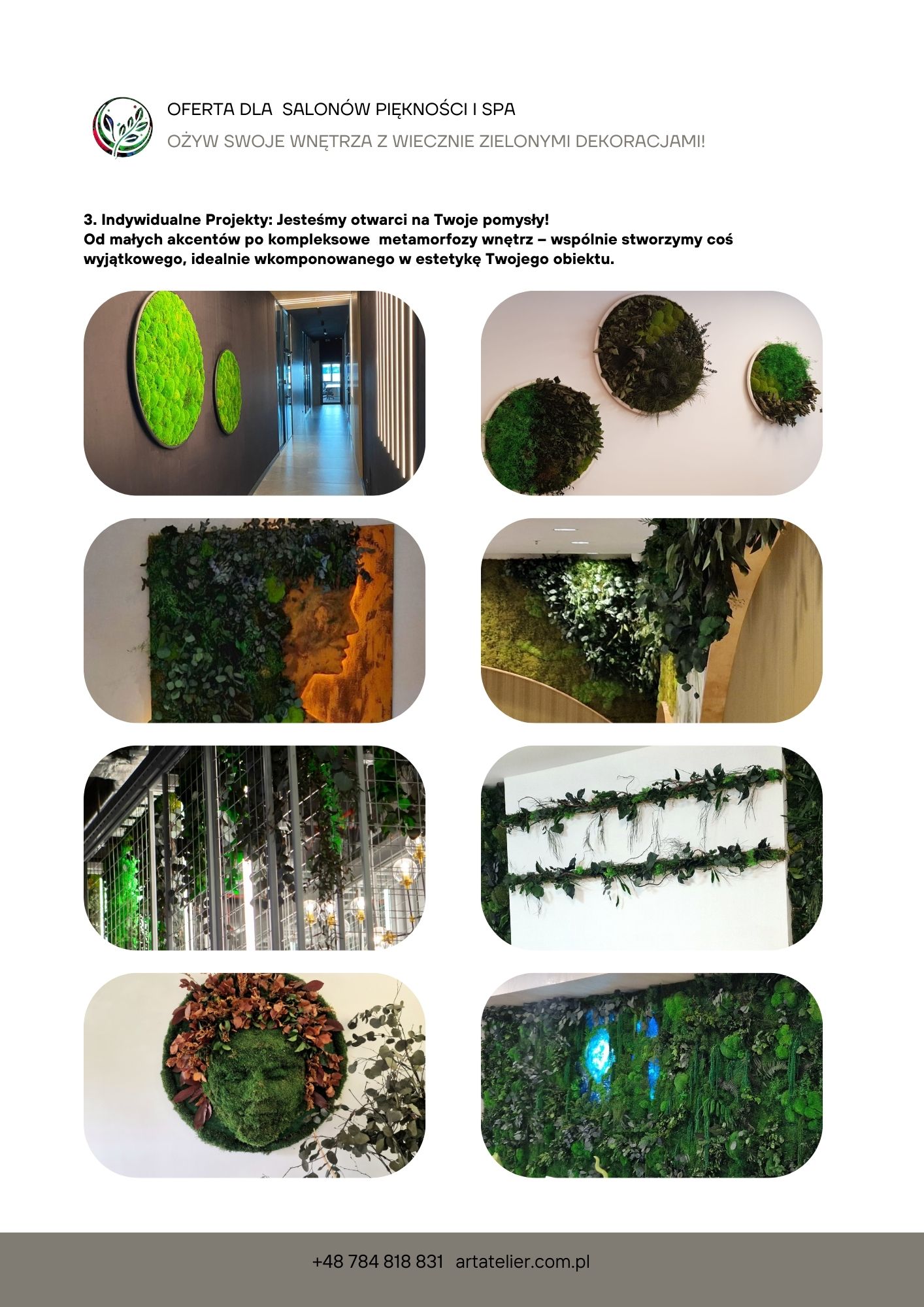 OFERTA DLA SALONÓW PIĘKNOŚCI I SPA
OŻYW SWOJE WNĘTRZA Z WIECZNIE ZIELONYMI DEKORACJAMI!

3. Indywidualne Projekty: Jesteśmy otwarci na Twoje pomysły!
Od małych akcentów po kompleksowe metamorfozy wnętrz – wspólnie stworzymy coś wyjątkowego, idealnie wkomponowanego w estetykę Twojego obiektu.

+48 784 818 831 artatelier.com.pl